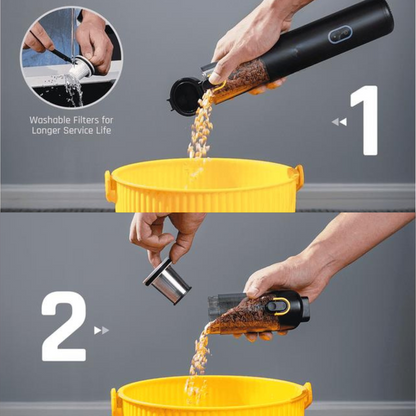 Washable Filters for Longer Service Life

1

2